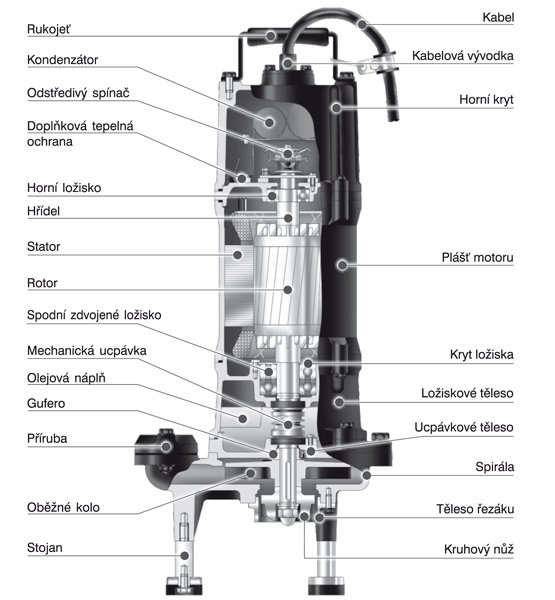 Rukojeť
Kondenzátor
Odstředivý spínač
Doplňková tepelná ochrana
Horní ložisko
Hřídel
Stator
Rotor
Spodní zdvojené ložisko
Mechanická ucpávka
Olejová náplň
Gufero
Příruba
Oběžné kolo
Stojan
Kabel
Kabelová vývodka
Horní kryt
Plášť motoru
Kryt ložiska
Ložiskové těleso
Ucpávkové těleso
Spirála
Těleso řezáku
Kruhový nůž